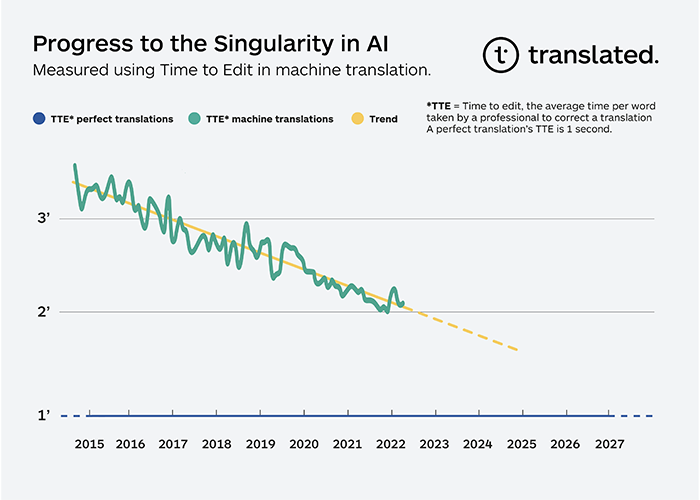 Progress to the Singularity in AI
Measured using Time to Edit in machine translation.

t translated.

TTE* perfect translations
TTE* machine translations
Trend

*TTE = Time to edit, the average time per word taken by a professional to correct a translation
A perfect translation's TTE is 1 second.

3'
2'
1'

2015 2016 2017 2018 2019 2020 2021 2022 2023 2024 2025 2026 2027